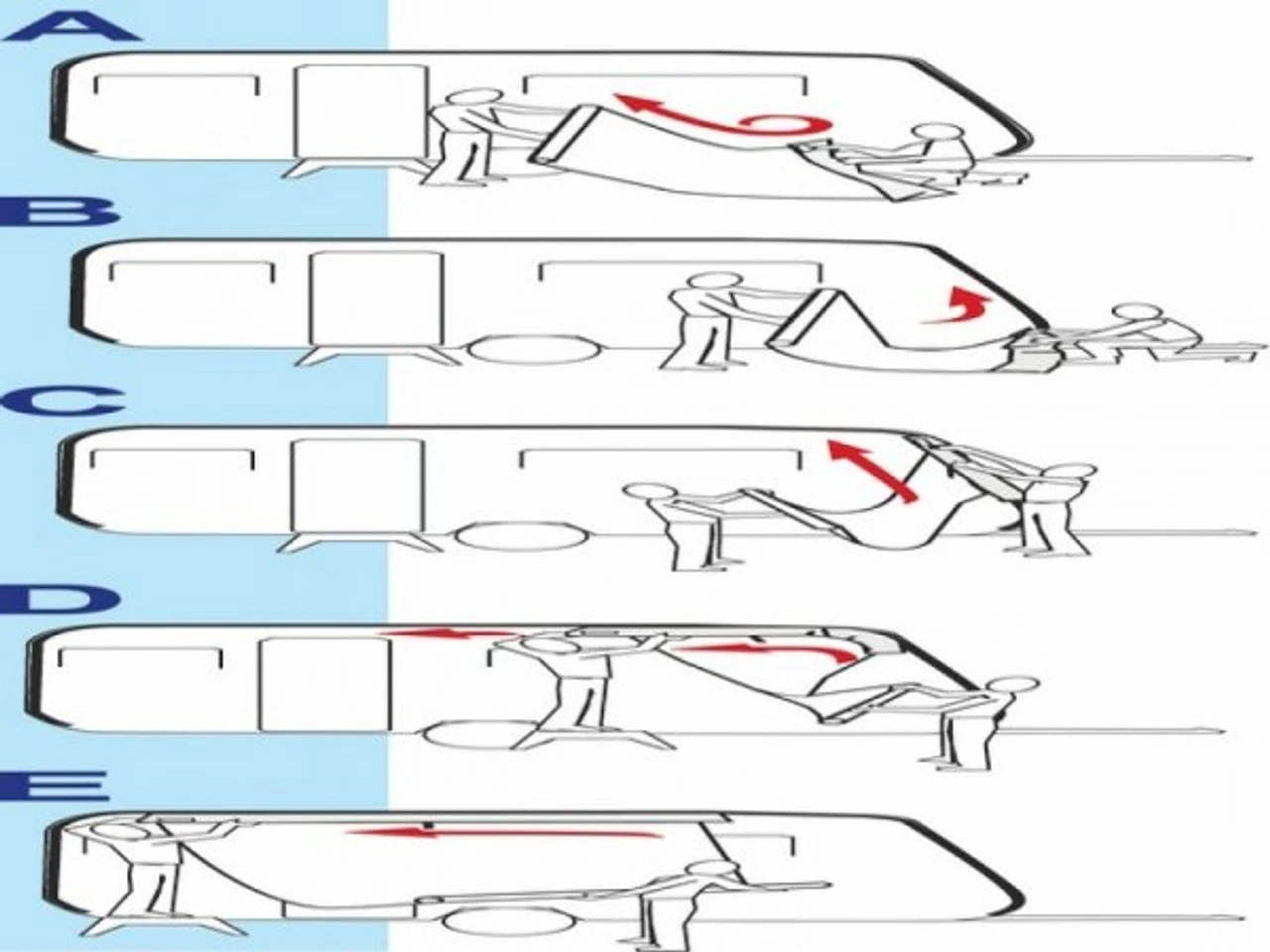 A

B

C

D

E