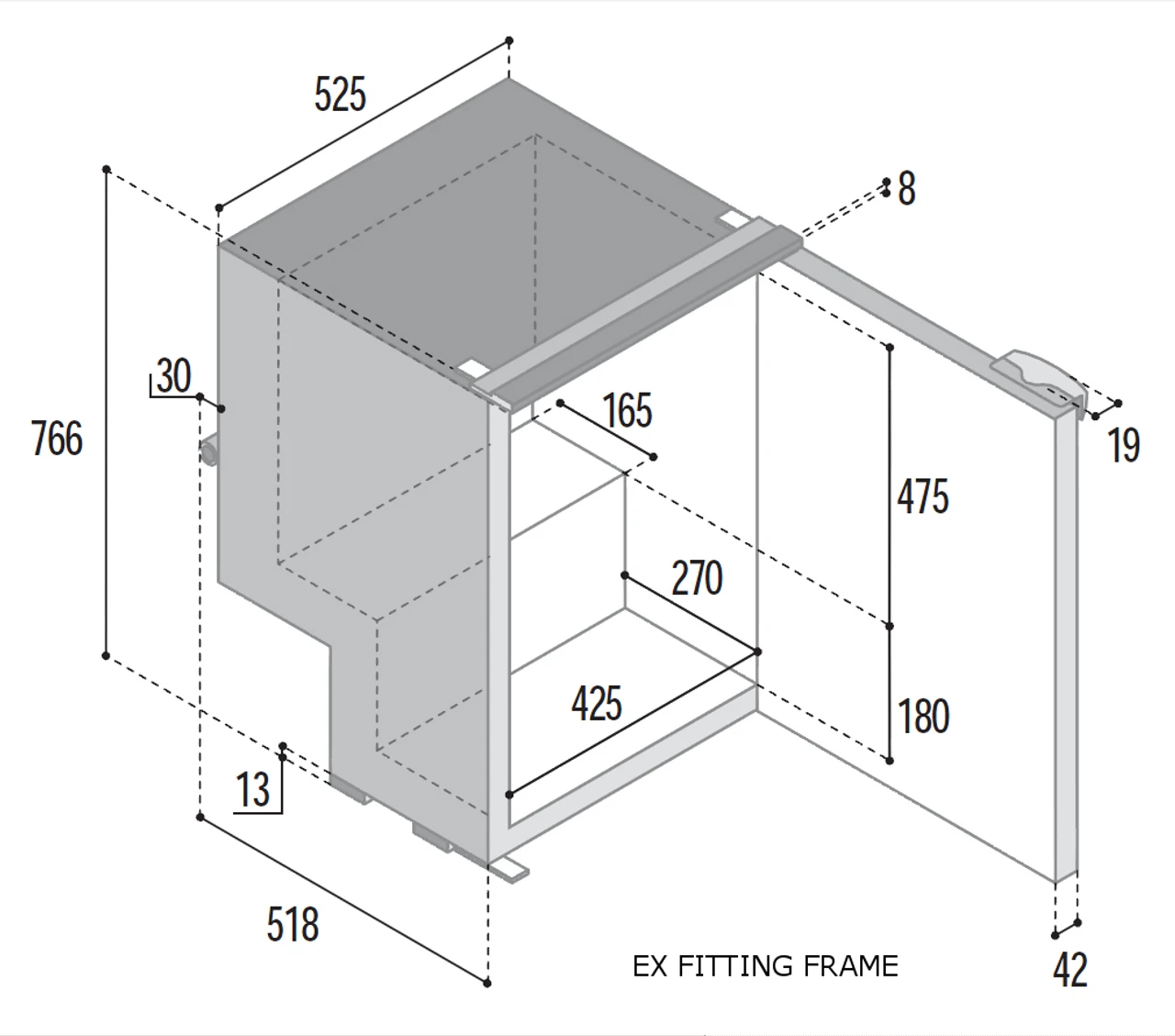 525

8

30

766

165

19

475

270

425

180

13

518

EX FITTING FRAME

42